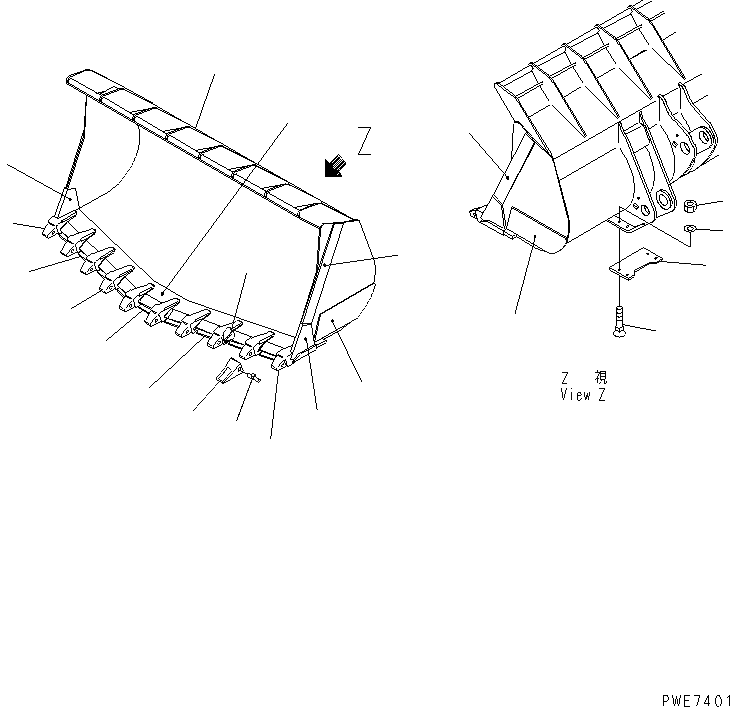 Z

Z 視
View Z

PWE7401