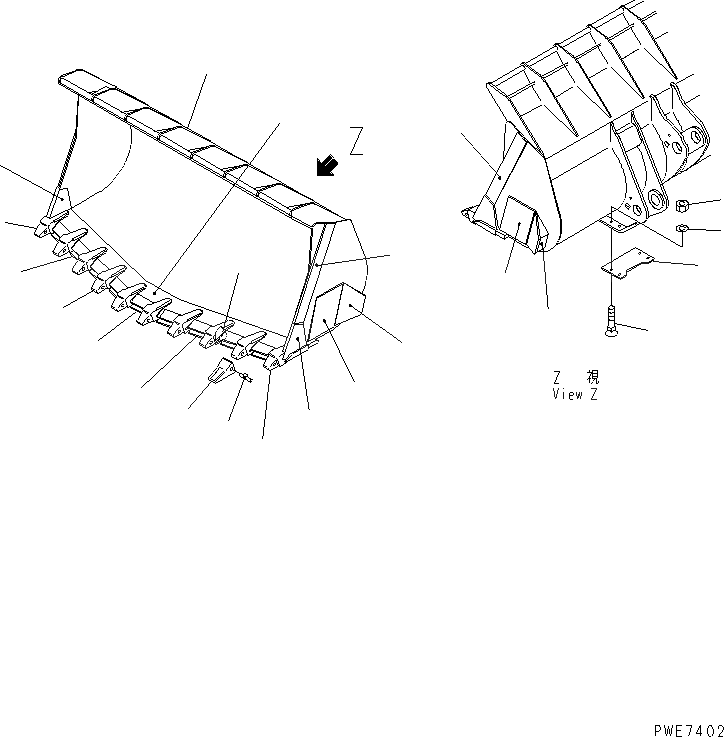 Z

Z 視
View Z

PWE7402