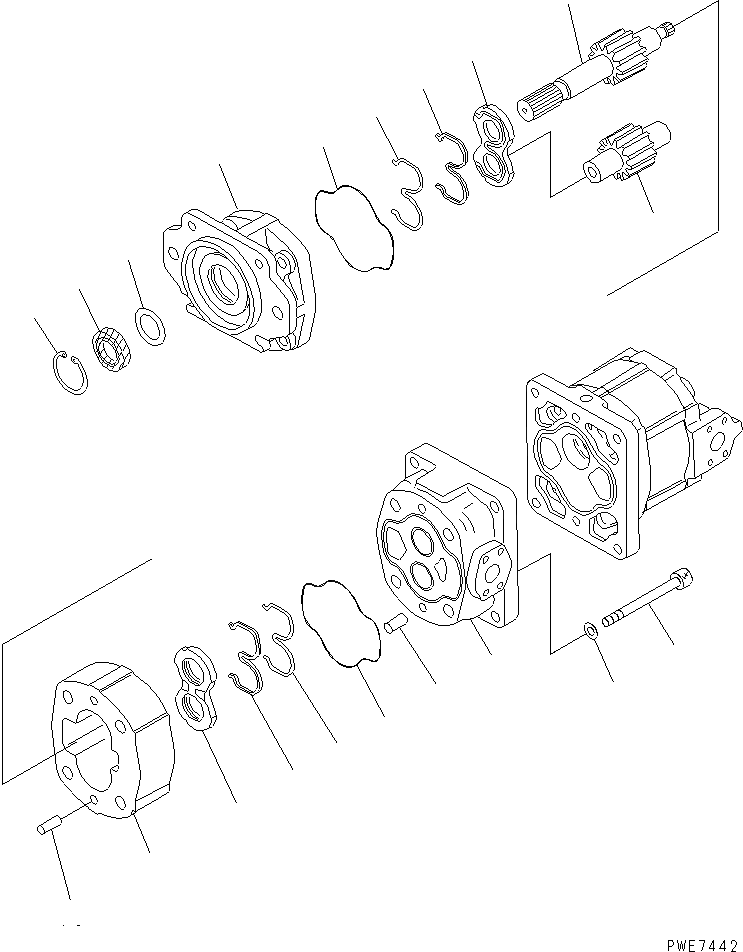 PWE7442