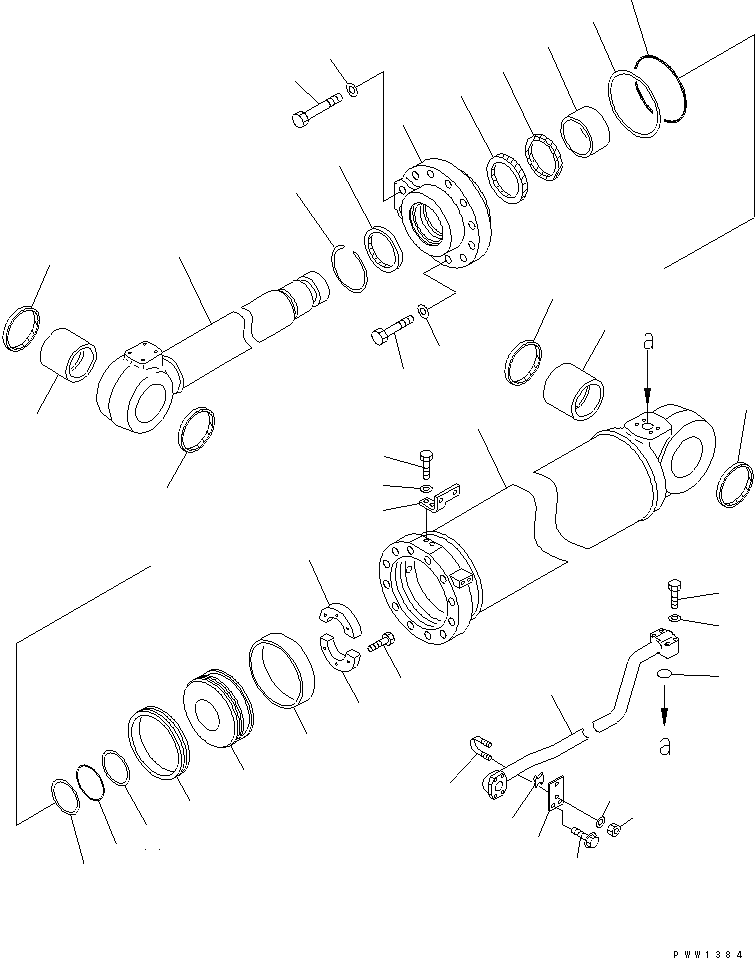 a

a

PWW1384