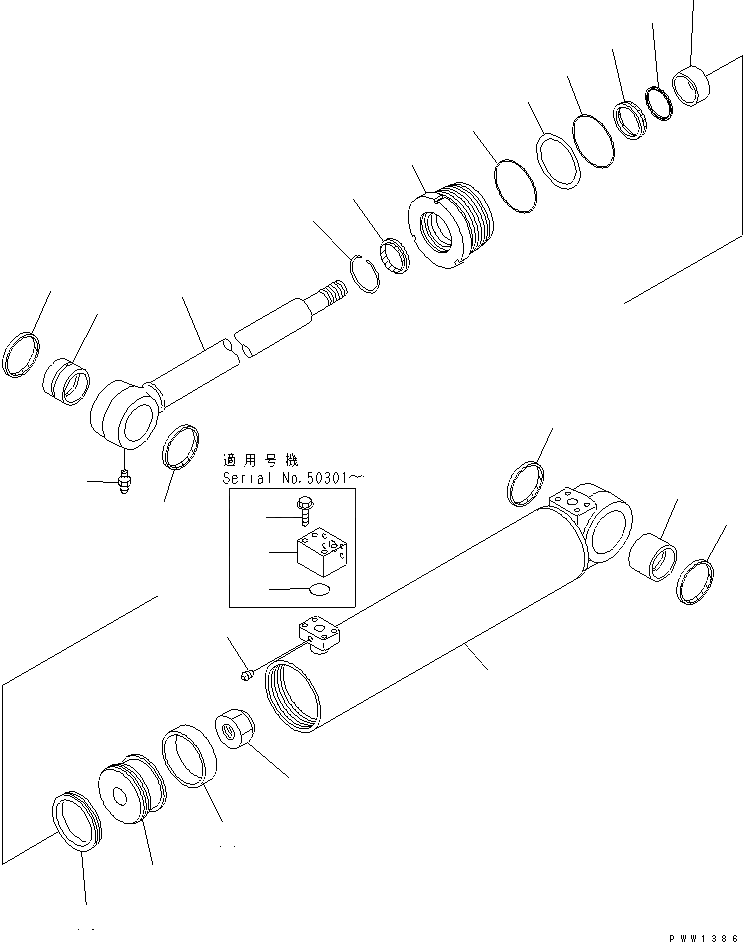 適用号機
Serial No.50301~

PWW1386