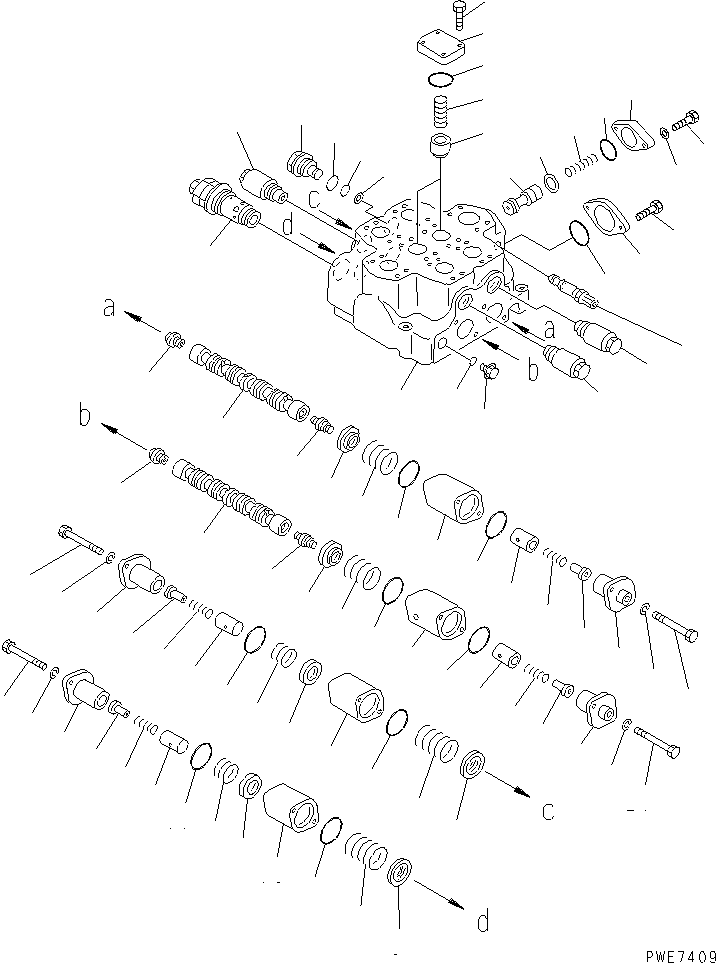 c
d
a
a
b
b
c
d
PWE7409