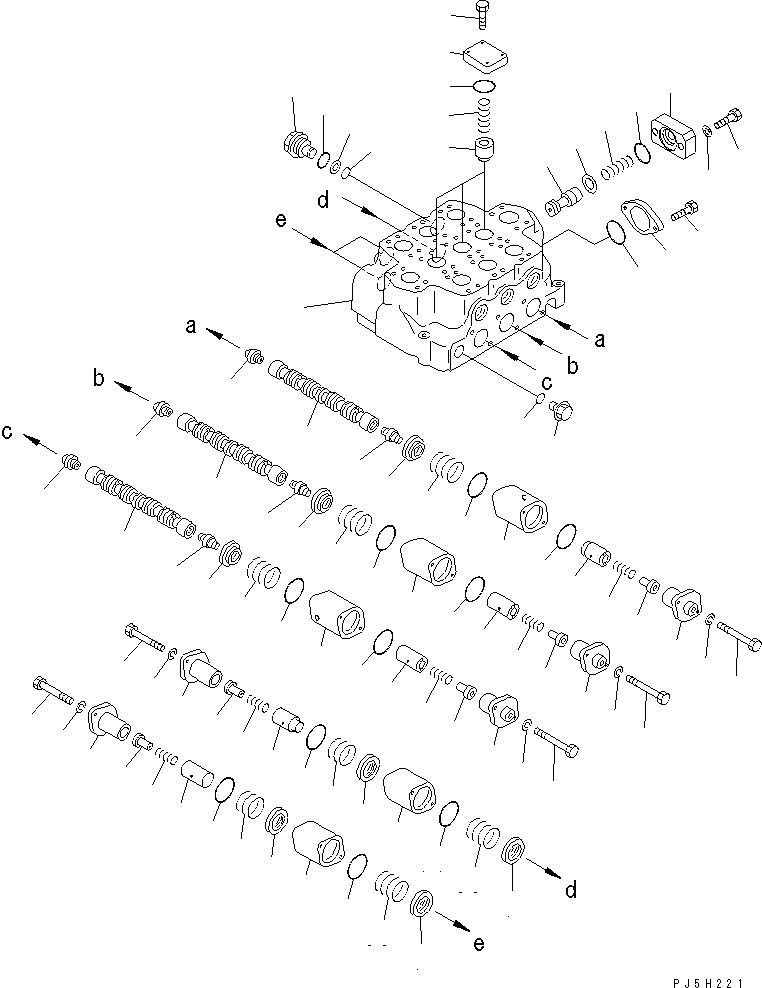 d
e
a
a
b
b
c
c
d
e
PJ5H221