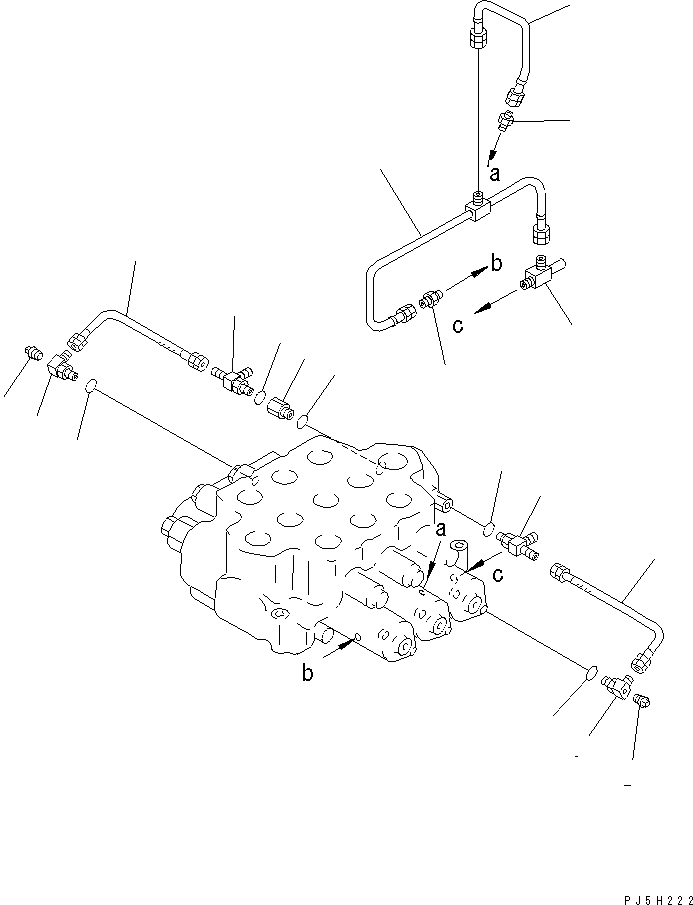 a
b
c
a
c
b
PJ5H222