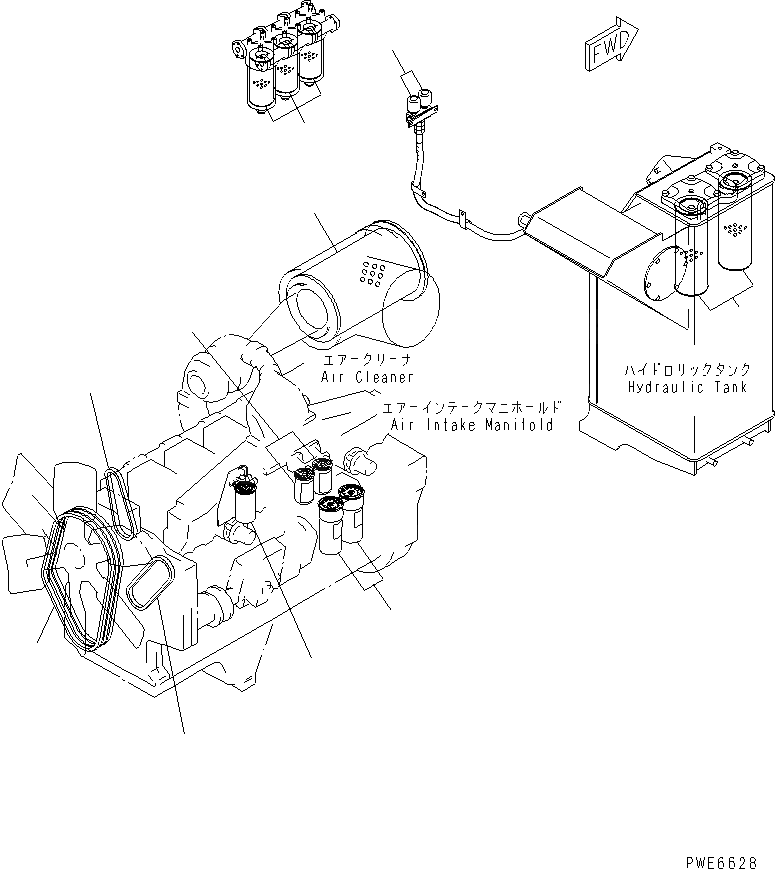 FWD

エアークリーナ
Air Cleaner

エアーインテークマニホールド
Air Intake Manifold

ハイドロリックタンク
Hydraulic Tank

PWE6628