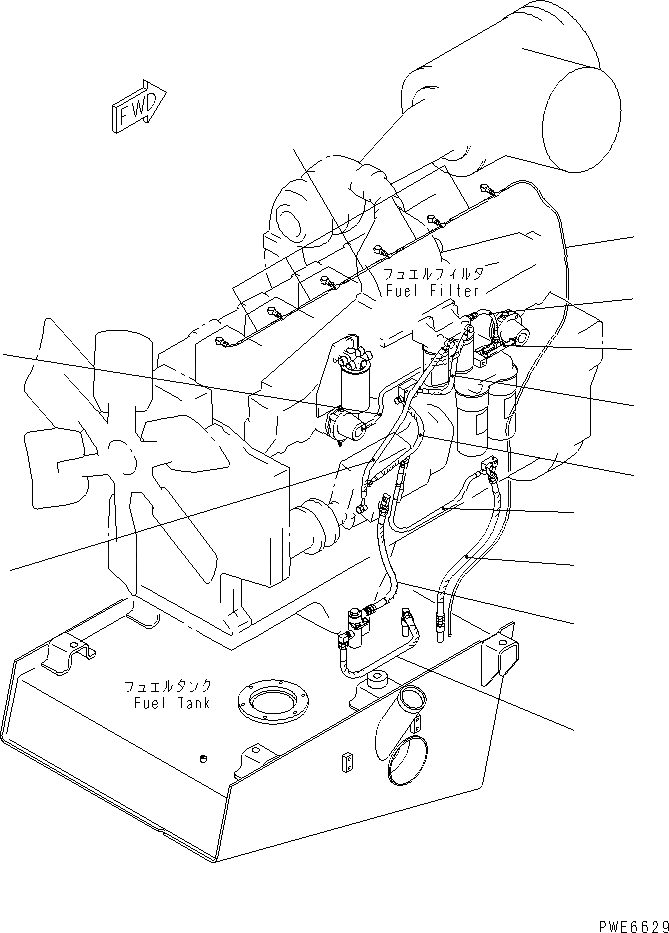 FWD

フュエルフィルタ
Fuel Filter

フュエルタンク
Fuel Tank

PWE6629