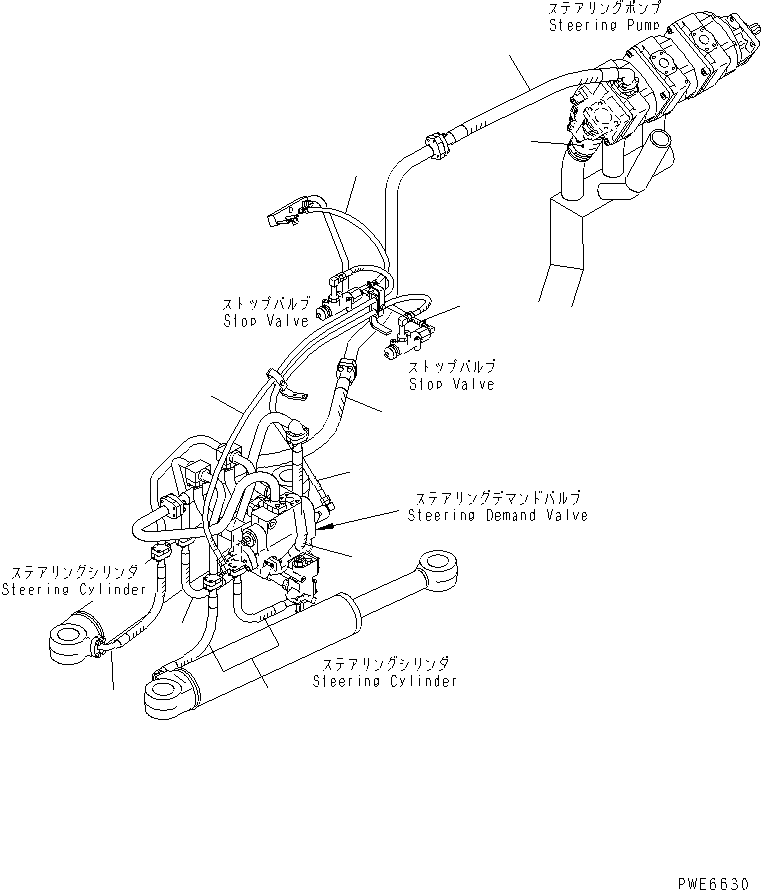 ステアリングポンプ
Steering Pump

ストップバルブ
Stop Valve

ストップバルブ
Stop Valve

ステアリングデマンドバルブ
Steering Demand Valve

ステアリングシリンダ
Steering Cylinder

ステアリングシリンダ
Steering Cylinder

PWE6630