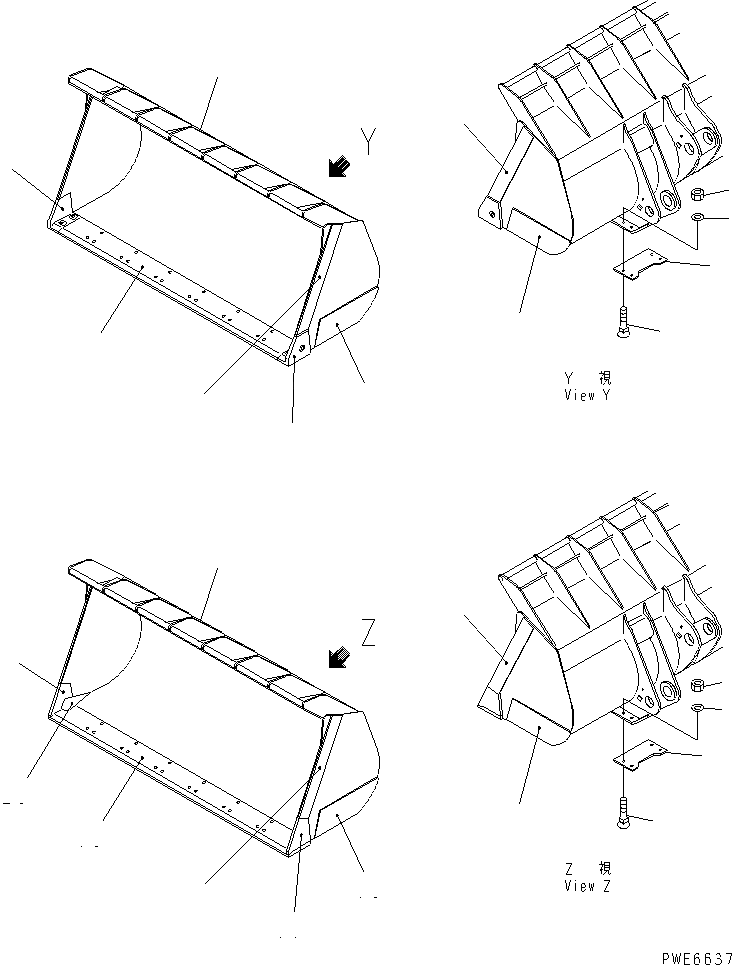 Y

Y 視
View Y

Z

Z 視
View Z

PWE6637