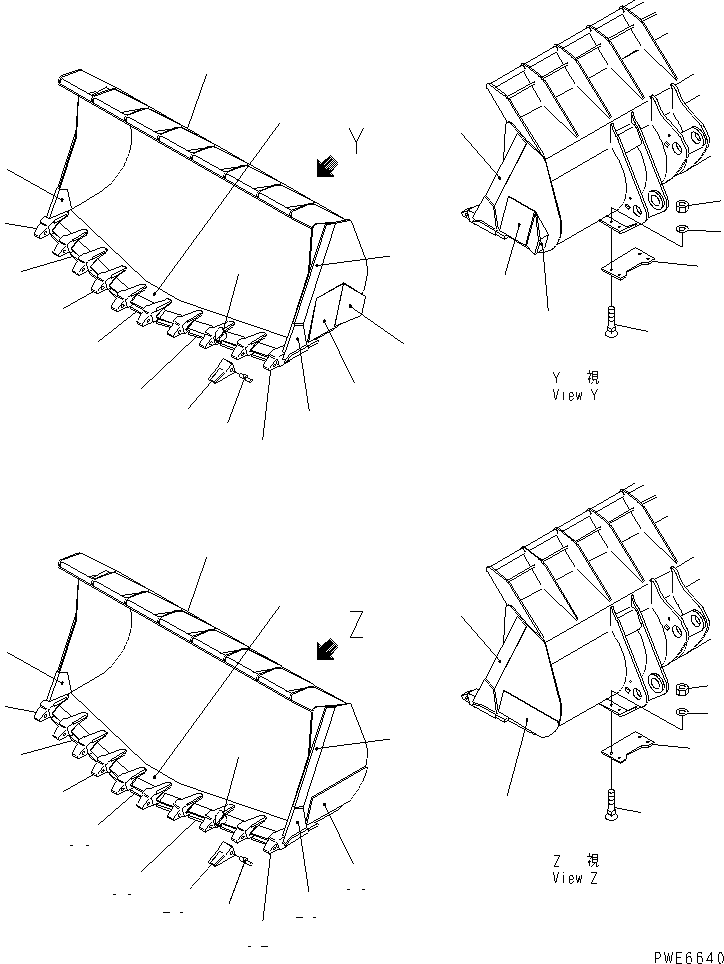 Y

Y 視
View Y

Z

Z 視
View Z

PWE6640