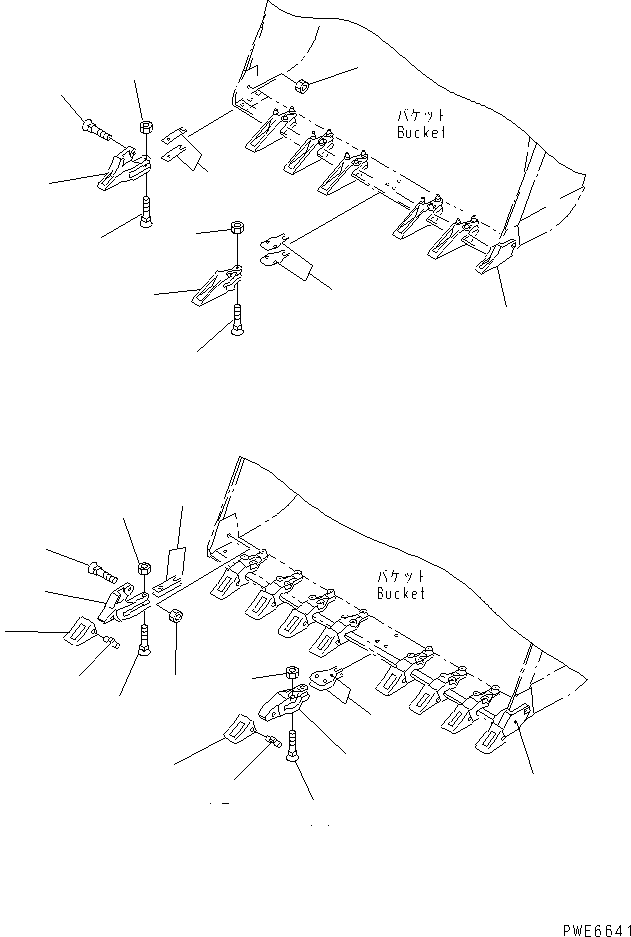 バケット
Bucket

バケット
Bucket

PWE6641