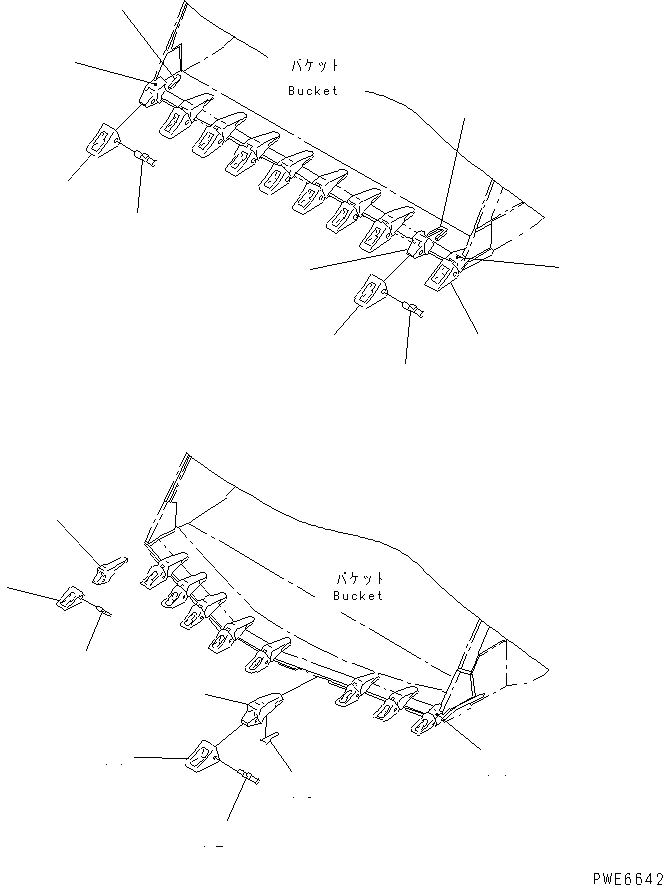 バケット
Bucket

バケット
Bucket

PWE6642