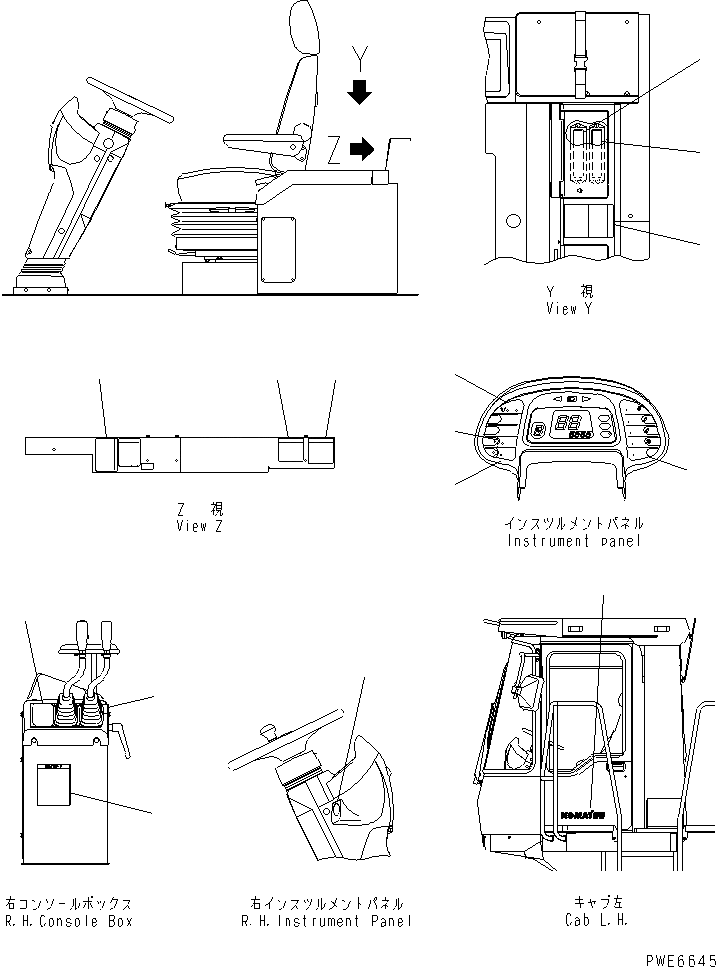 Y

Z

Y 視
View Y

Z 視
View Z

インスツルメントパネル
Instrument panel

KOMATSU

右コンソールボックス
R.H.Console Box

右インスツルメントパネル
R.H.Instrument Panel

キャブ左
Cab L.H.

PWE6645