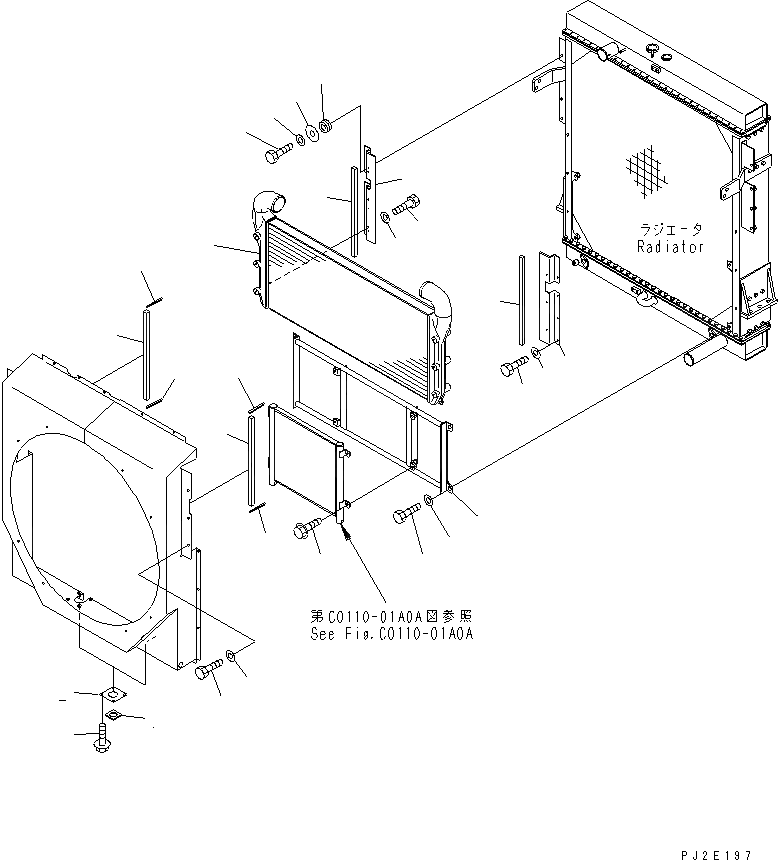 ラジエータ
Radiator

第C0110-01A0A図参照
See Fig.C0110-01A0A

PJ2E197