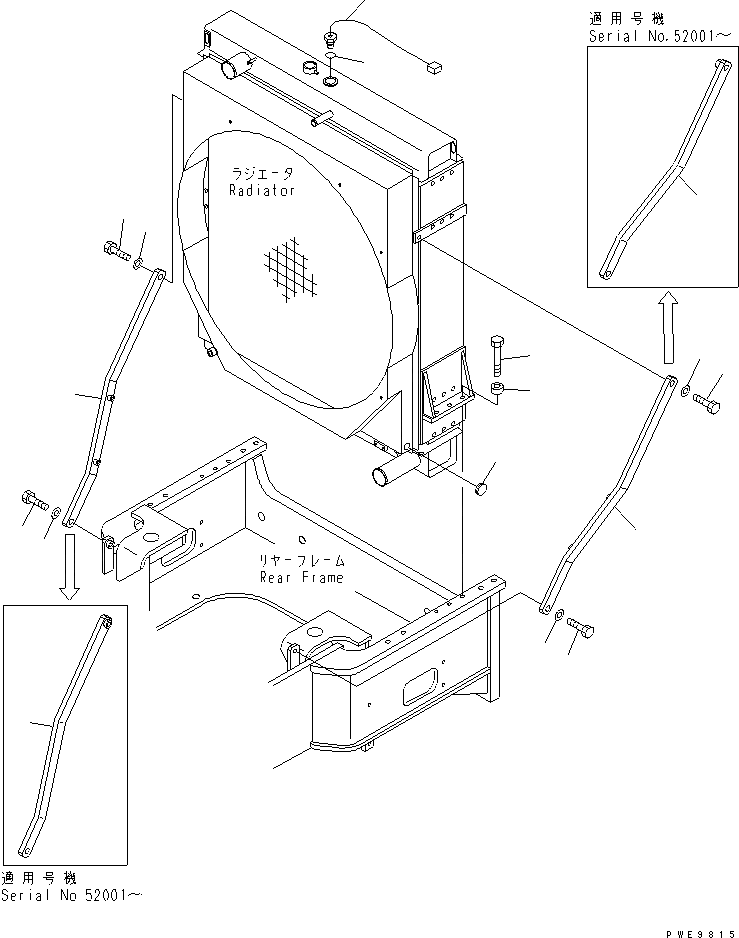 適用号機
Serial No.52001～

ラジエータ
Radiator

リヤーフレーム
Rear Frame

適用号機
Serial No 52001～

PWE9815