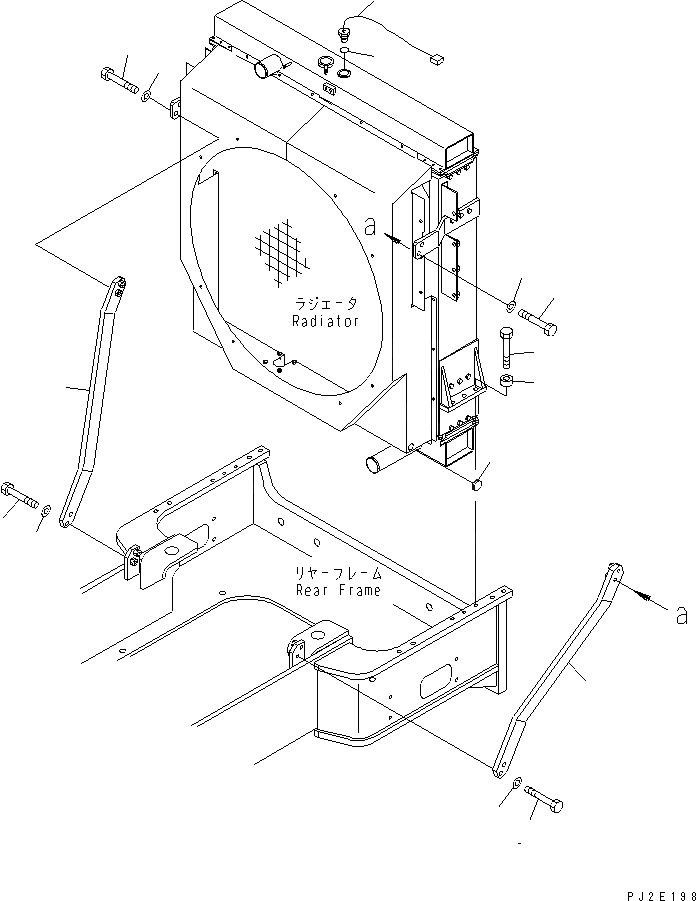 a

ラジエータ
Radiator

リヤーフレーム
Rear Frame

a

PJ2E198