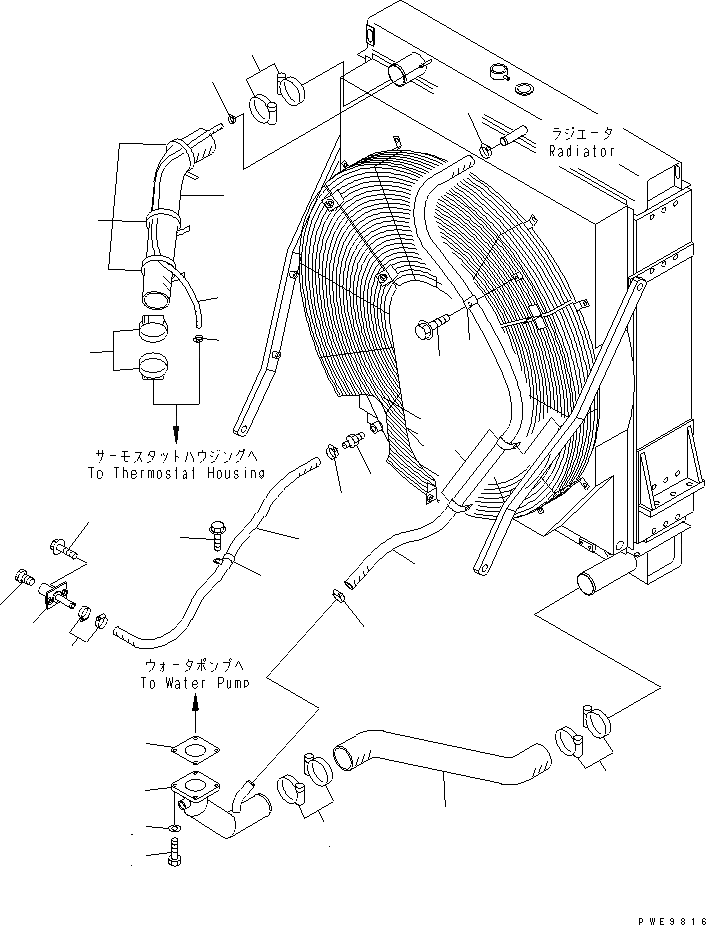 ラジエータ
Radiator

サーモスタットハウジングへ
To Thermostat Housing

ウォータポンプへ
To Water Pump

PWE9816