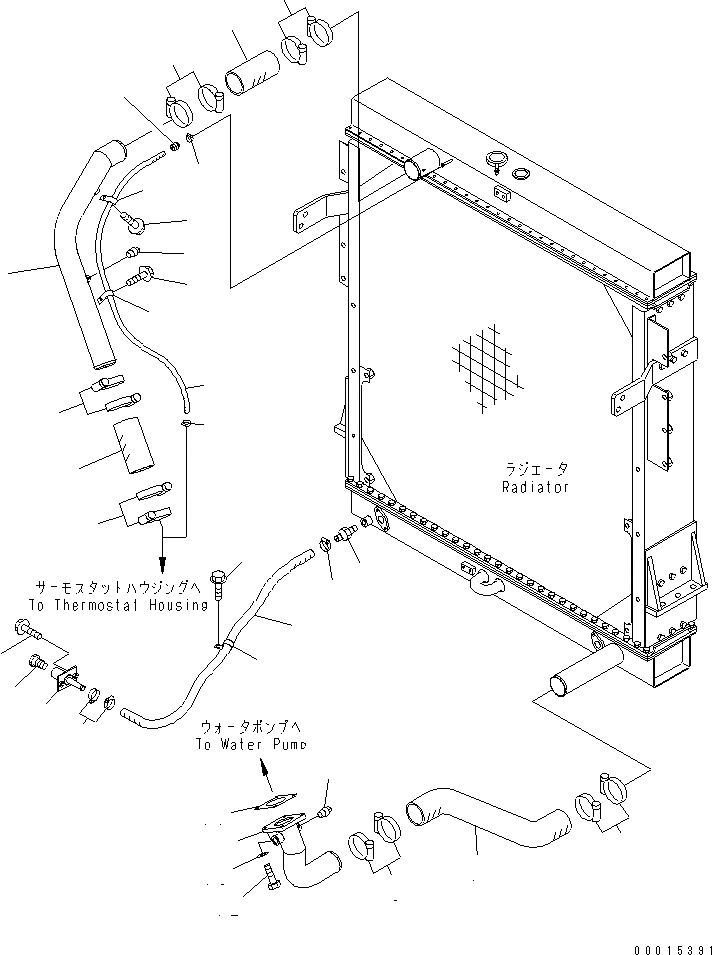 ラジエータ
Radiator

サーモスタットハウジングへ
To Thermostat Housing

ウォータポンプへ
To Water Pump

00015391