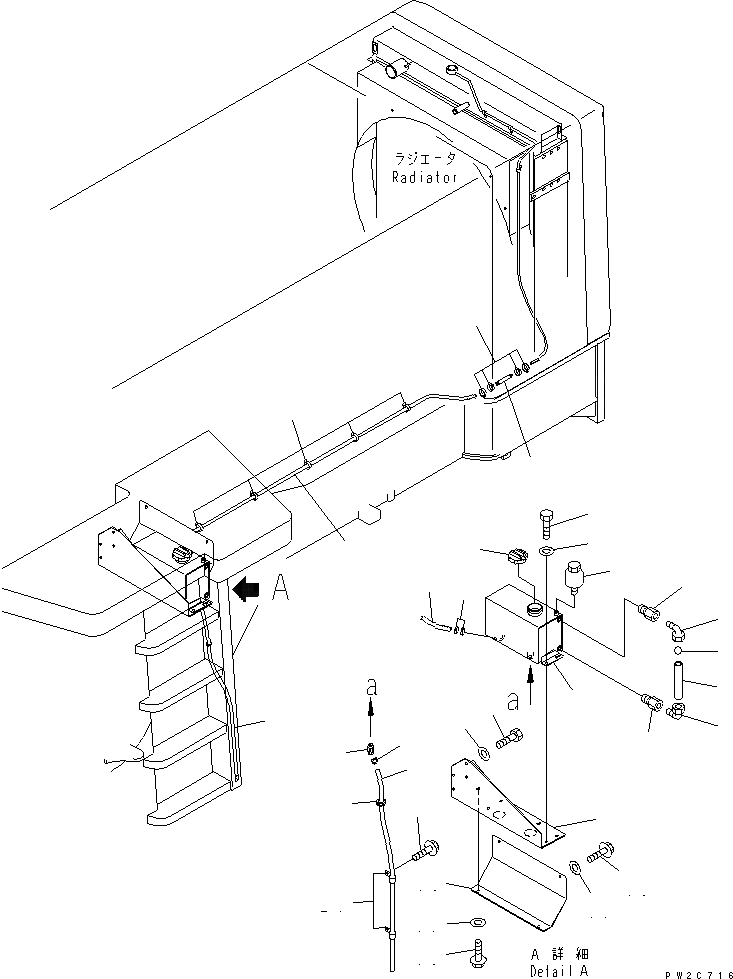 ラジエータ
Radiator

A

a

a

A 詳細
Detail A

PW2C716