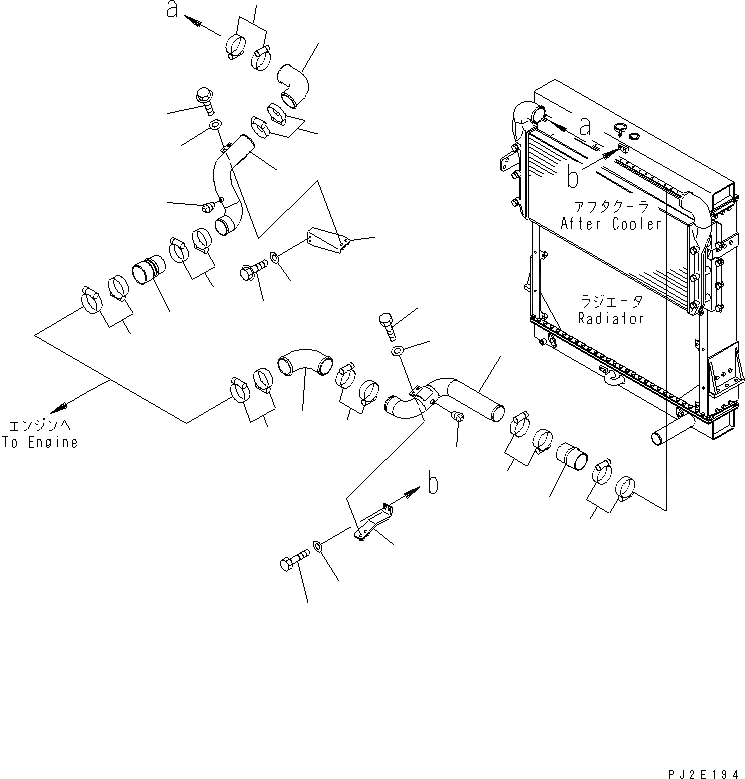 a

a

b

アフタクーラ
After Cooler

ラジエータ
Radiator

エンジンへ
To Engine

b

PJ2E194