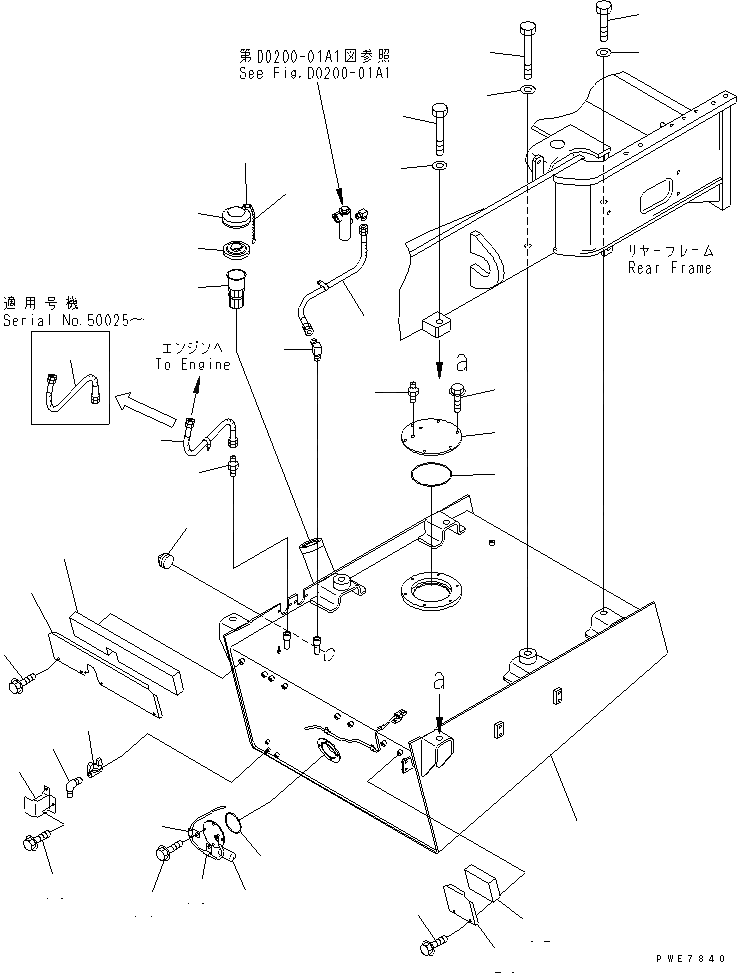 第D0200-01A1図参照
See Fig.D0200-01A1

リヤーフレーム
Rear Frame

適用号機
Serial No.50025~

エンジンへ
To Engine

a

a

PWE7840