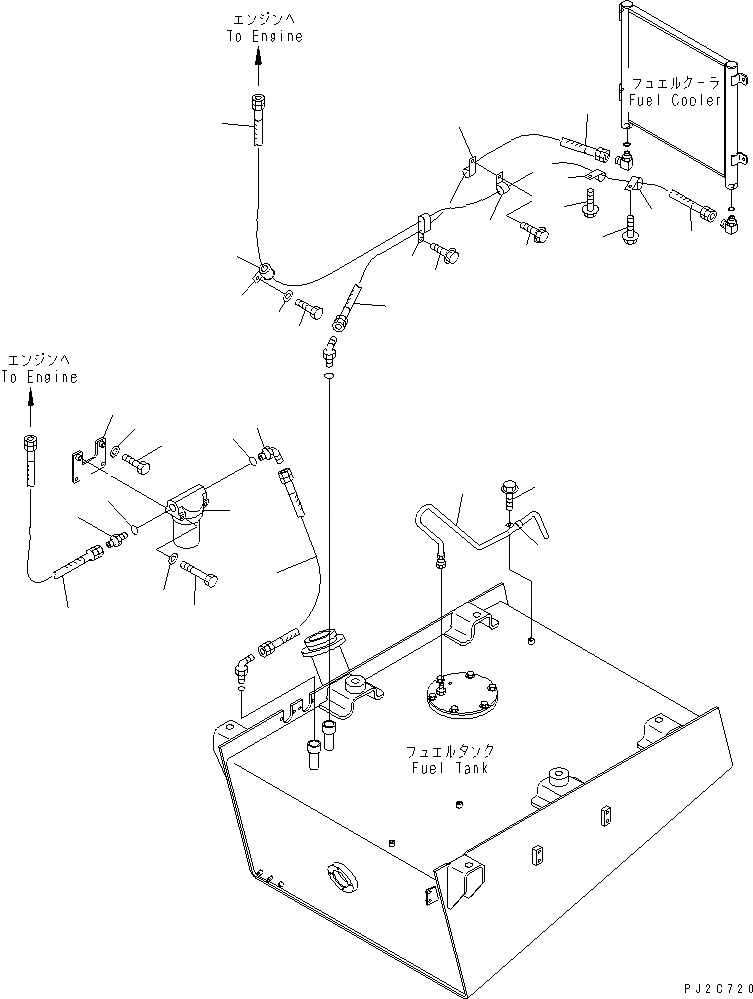 エンジンへ
To Engine

フュエルクーラ
Fuel Cooler

エンジンへ
To Engine

フュエルタンク
Fuel Tank

PJ2C720