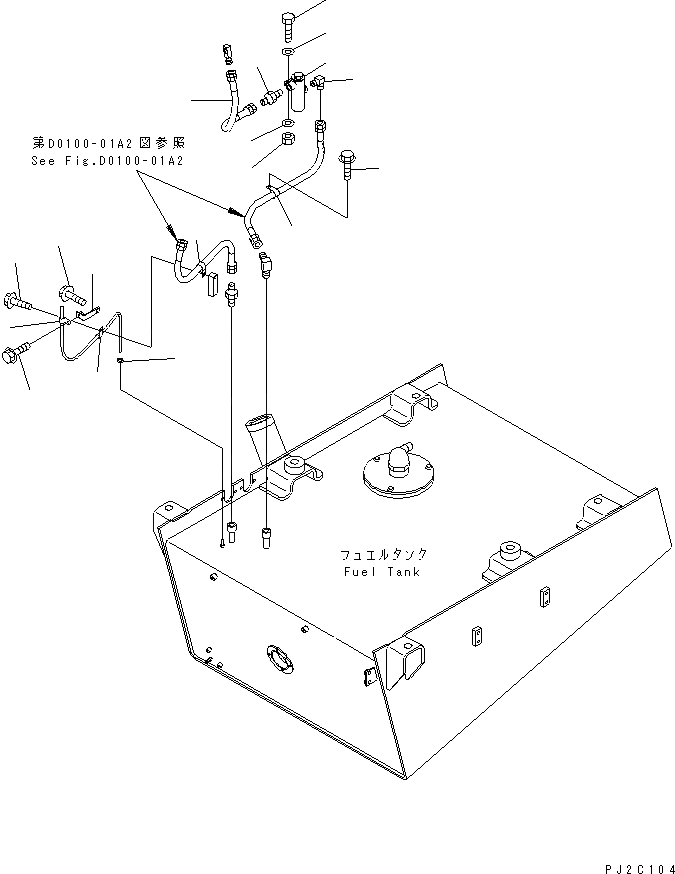 第D0100-01A2図参照
See Fig.D0100-01A2

フュエルタンク
Fuel Tank

PJ2C104