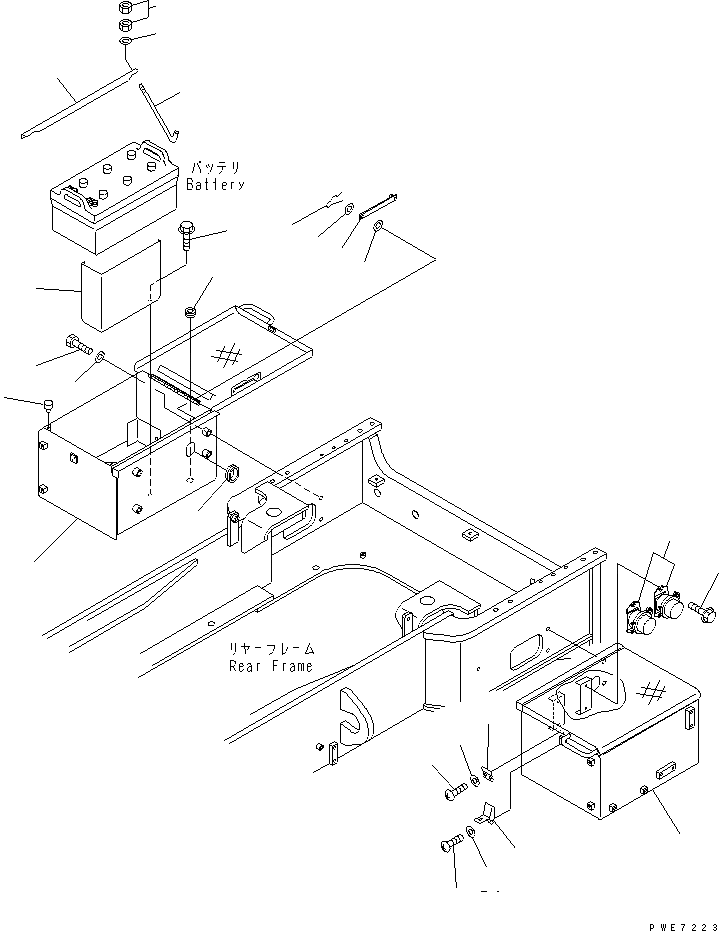 バッテリ
Battery

リヤーフレーム
Rear Frame

PWE7223