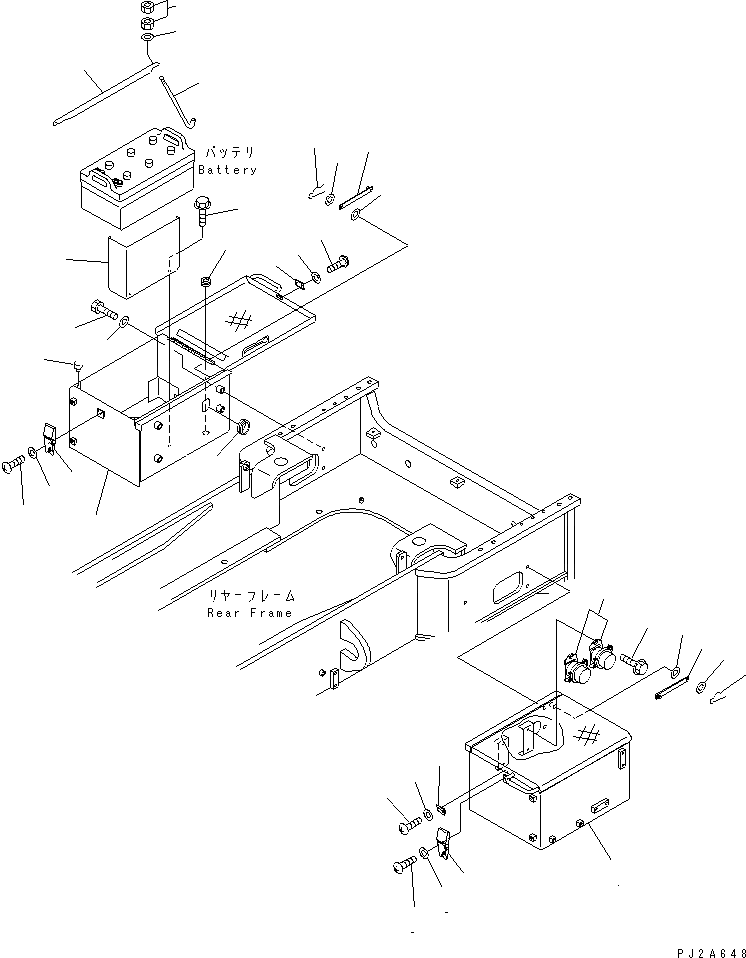 バッテリ
Battery

リヤーフレーム
Rear Frame

PJ2A648