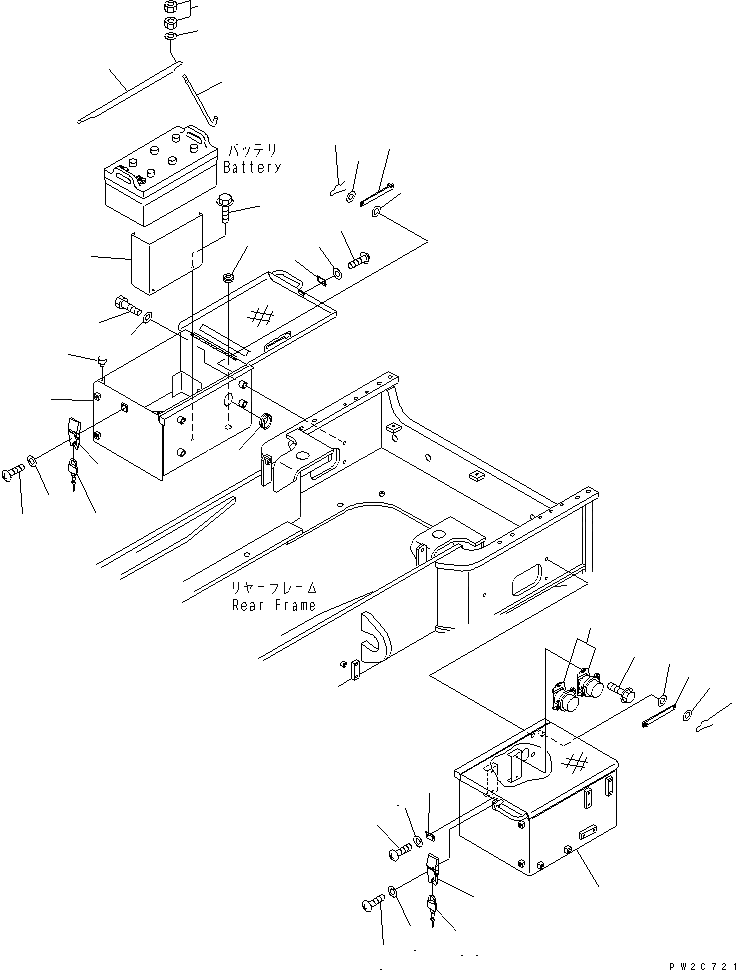 バッテリ
Battery

リヤーフレーム
Rear Frame

PW2C721