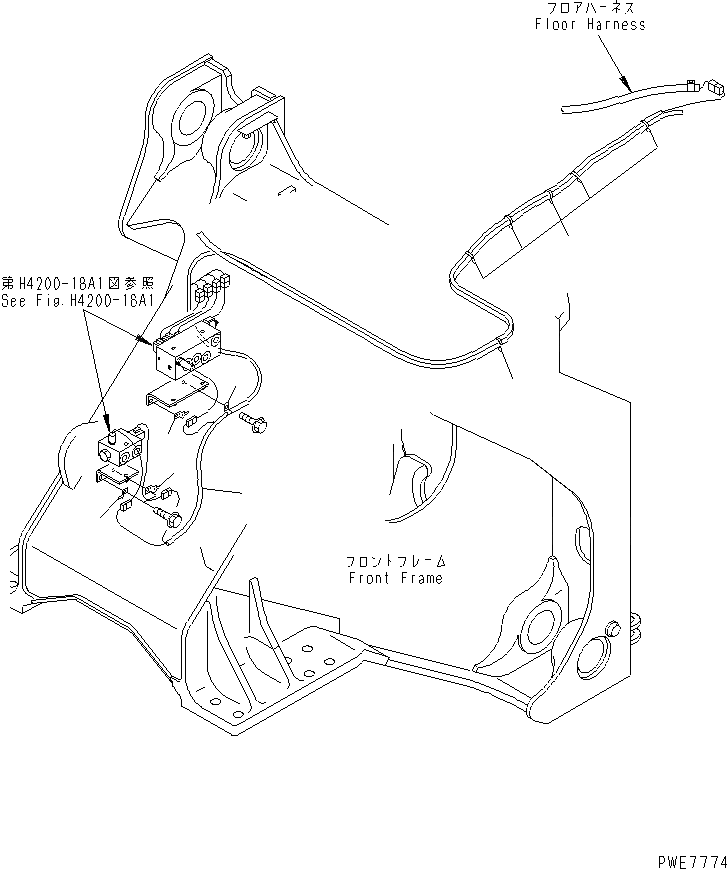 フロアハーネス
Floor Harness

第H4200-18A1図参照
See Fig.H4200-18A1

フロントフレーム
Front Frame

PWE7774