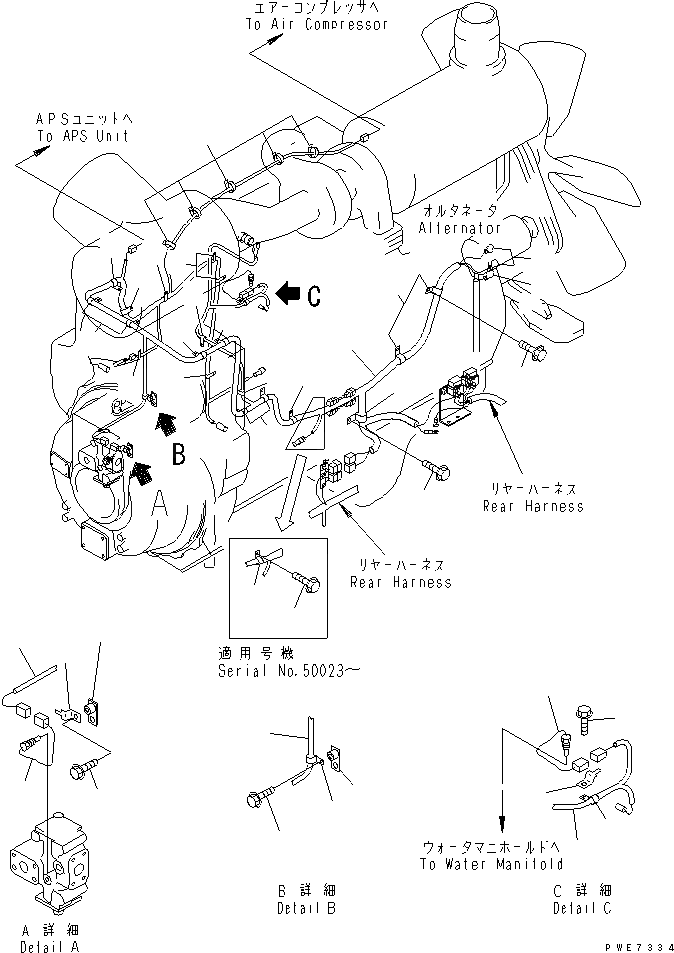 エアーコンプレッサへ
To Air Compressor

APSユニットへ
To APS Unit

オルタネータ
Alternator

C

B

A

リヤーハーネス
Rear Harness

リヤーハーネス
Rear Harness

適用号機
Serial No.50023～

ウォータマニホールドへ
To Water Manifold

A 詳細
Detail A

B 詳細
Detail B

C 詳細
Detail C

PWE7334