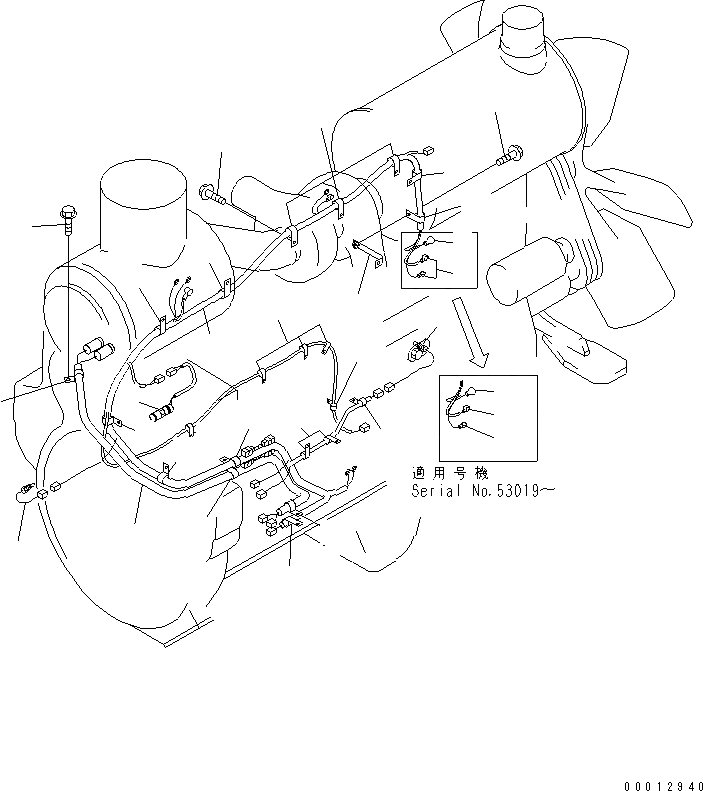 適用号機
Serial No.53019~

00012940