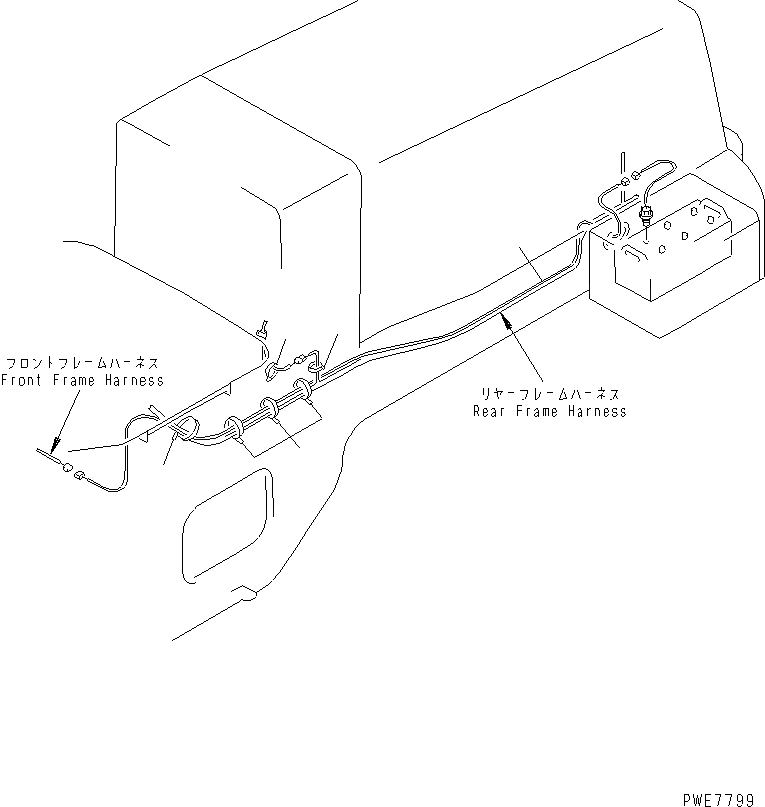 フロントフレームハーネス
Front Frame Harness

リヤーフレームハーネス
Rear Frame Harness

PWE7799