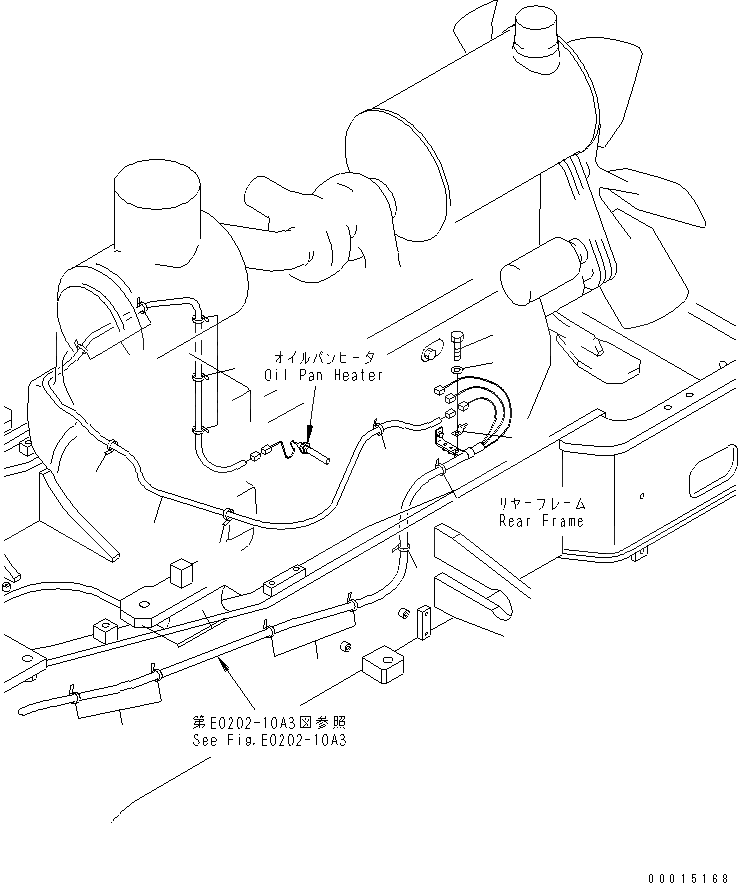 オイルパンヒータ
Oil Pan Heater

リヤーフレーム
Rear Frame

第E0202-10A3図参照
See Fig.E0202-10A3

00015168