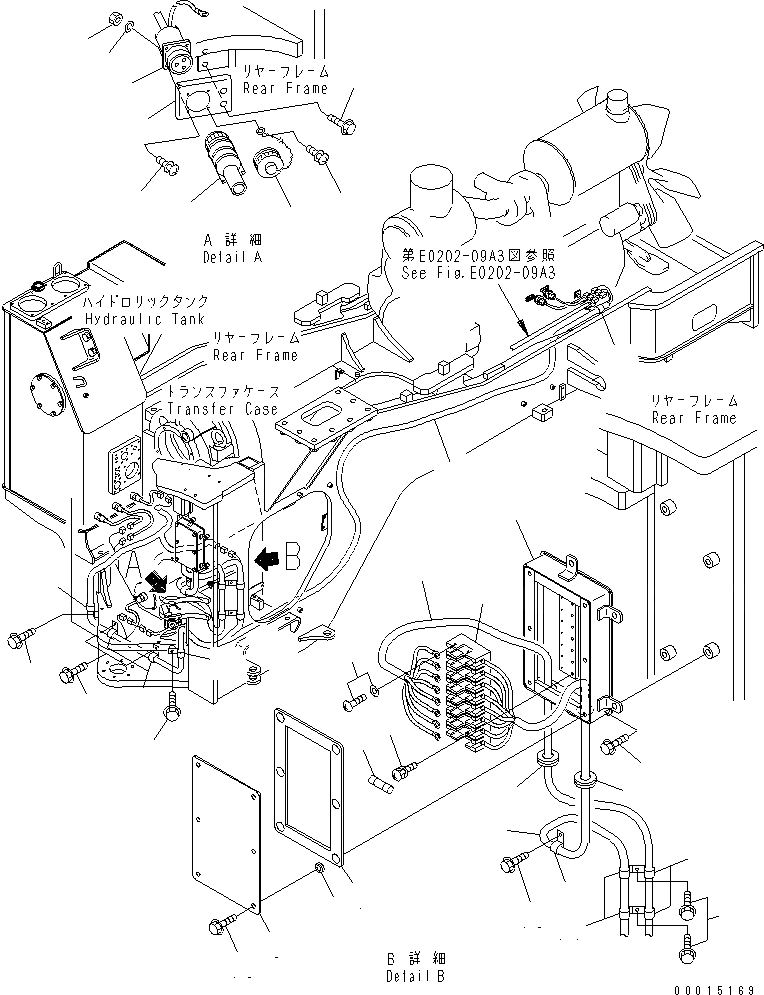 リヤーフレーム
Rear Frame

A 詳細
Detail A

第E0202-09A3図参照
See Fig.E0202-09A3

ハイドロリックタンク
Hydraulic Tank

リヤーフレーム
Rear Frame

トランスファケース
Transfer Case

リヤーフレーム
Rear Frame

A

B

B 詳細
Detail B

00015169