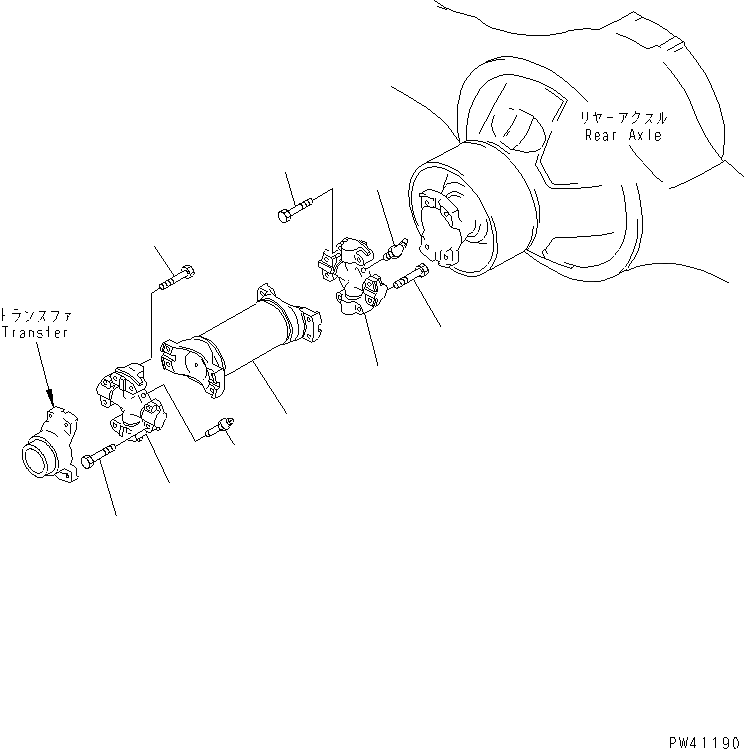 リヤーアクスル
Rear Axle

トランスファ
Transfer

PW41190