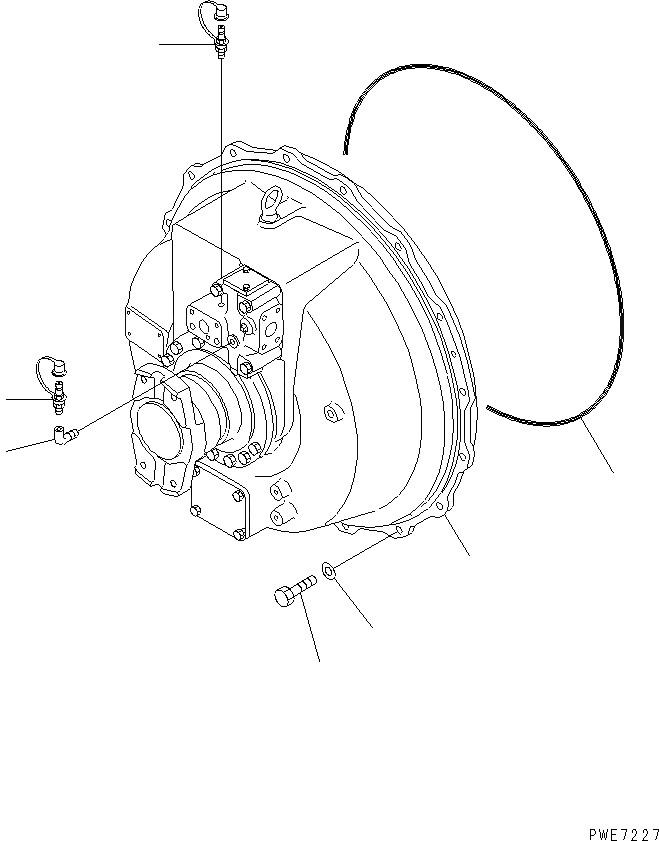 PWE7227