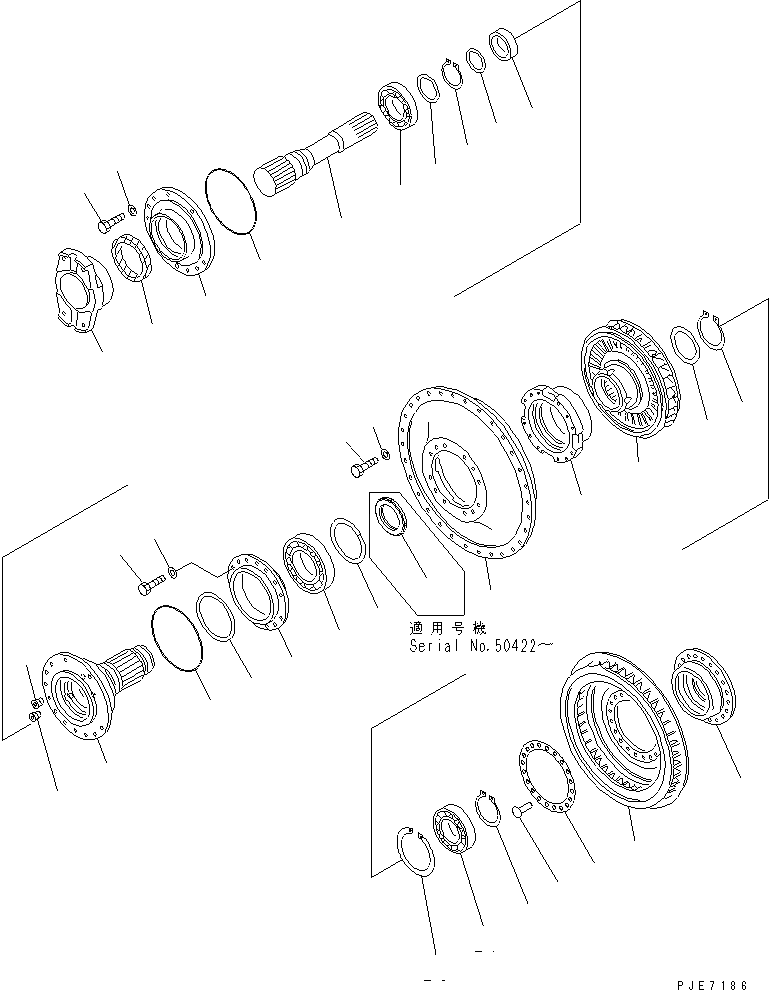 適用号機
Serial No.50422～

PJE7186