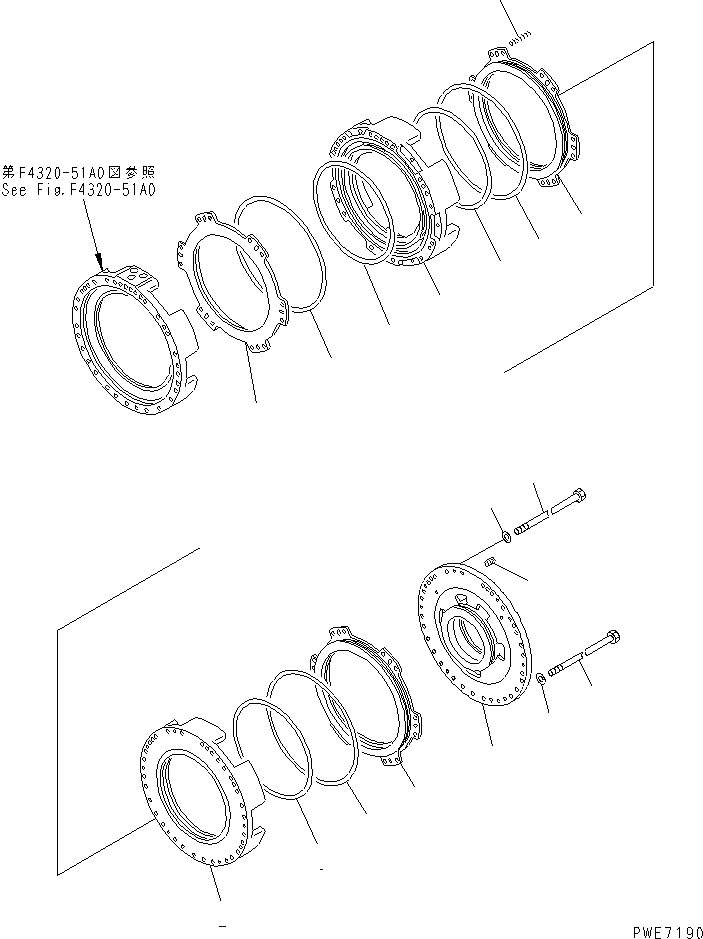 第F4320-51A0図参照
See Fig.F4320-51A0

PWE7190