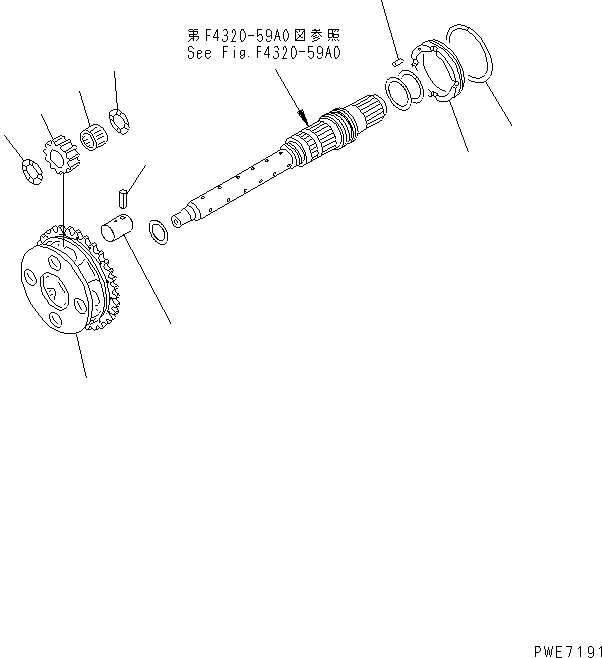 第F4320-59A0図参照
See Fig.F4320-59A0

PWE7191