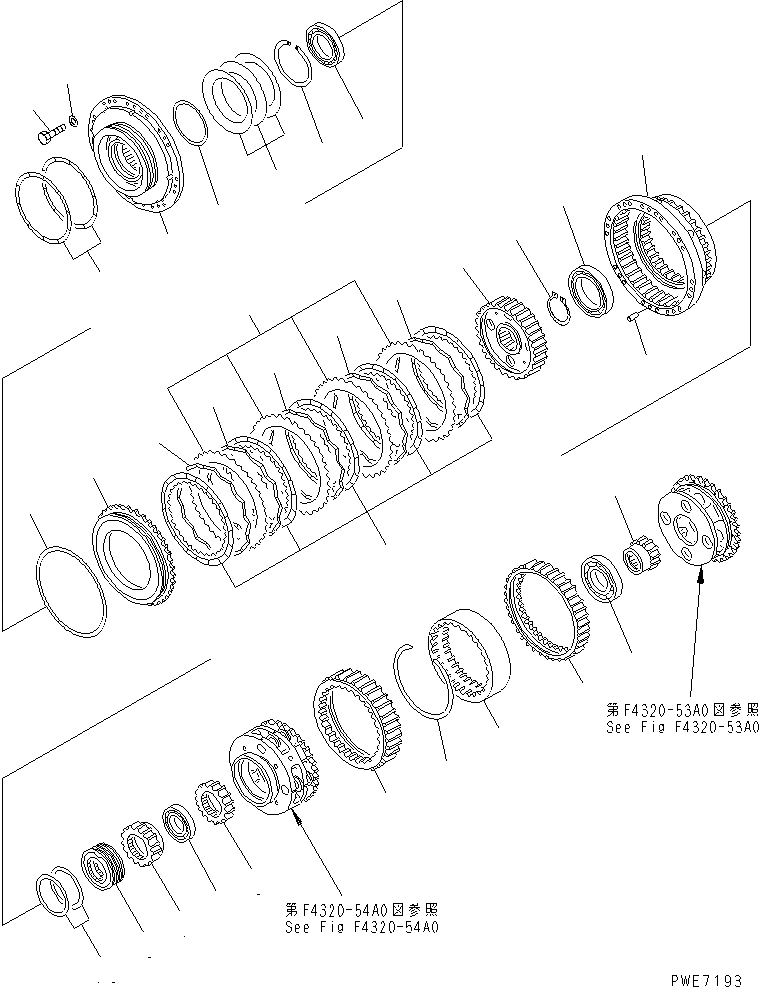 第F4320-53A0図参照
See Fig F4320-53A0

第F4320-54A0図参照
See Fig F4320-54A0

PWE7193