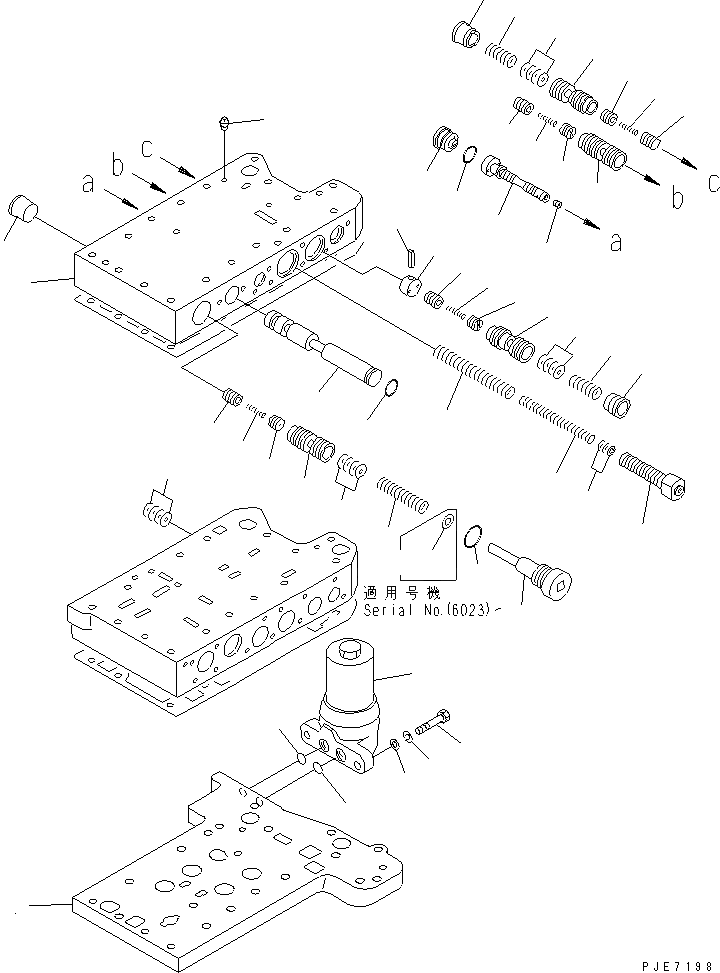 c
b
a
c
b
a
適用号機
Serial No.(6023)-
PJE7198