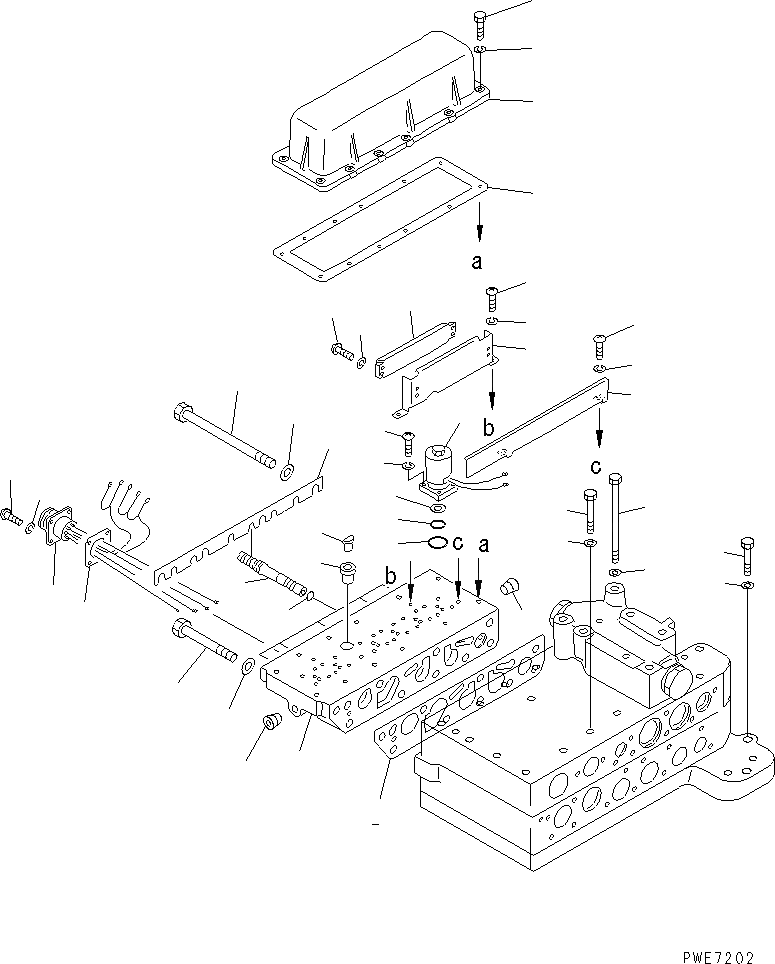 a
b
c
c
a
b
PWE7202