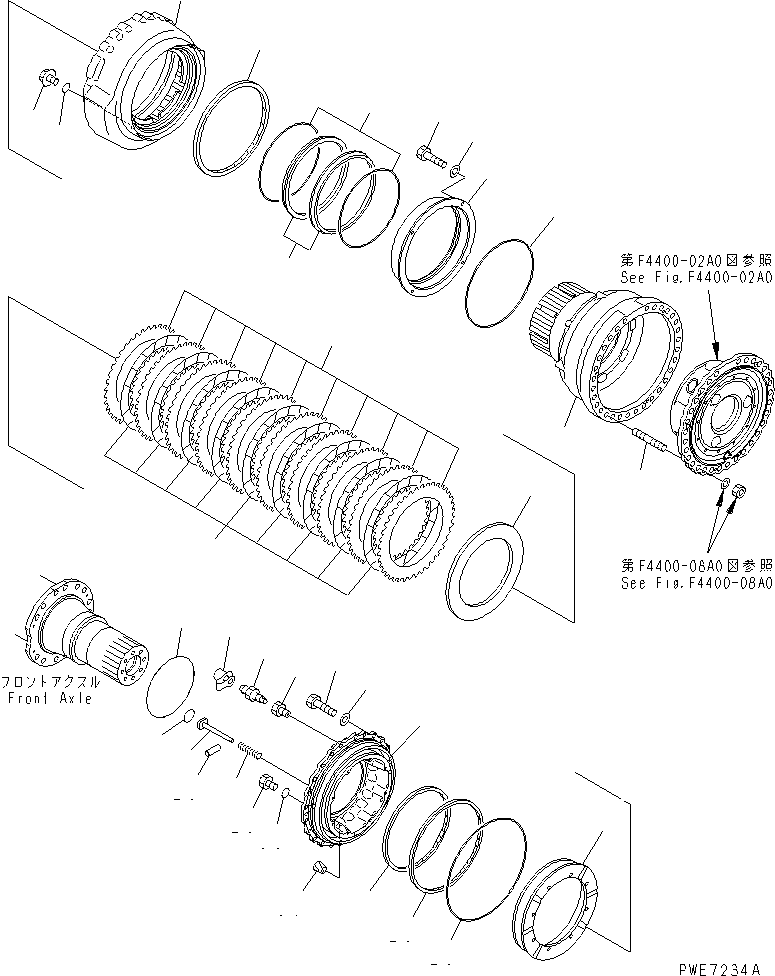 第F4400-02A0図参照
See Fig.F4400-02A0

第F4400-08A0図参照
See Fig.F4400-08A0

フロントアクスル
Front Axle

PWE7234A