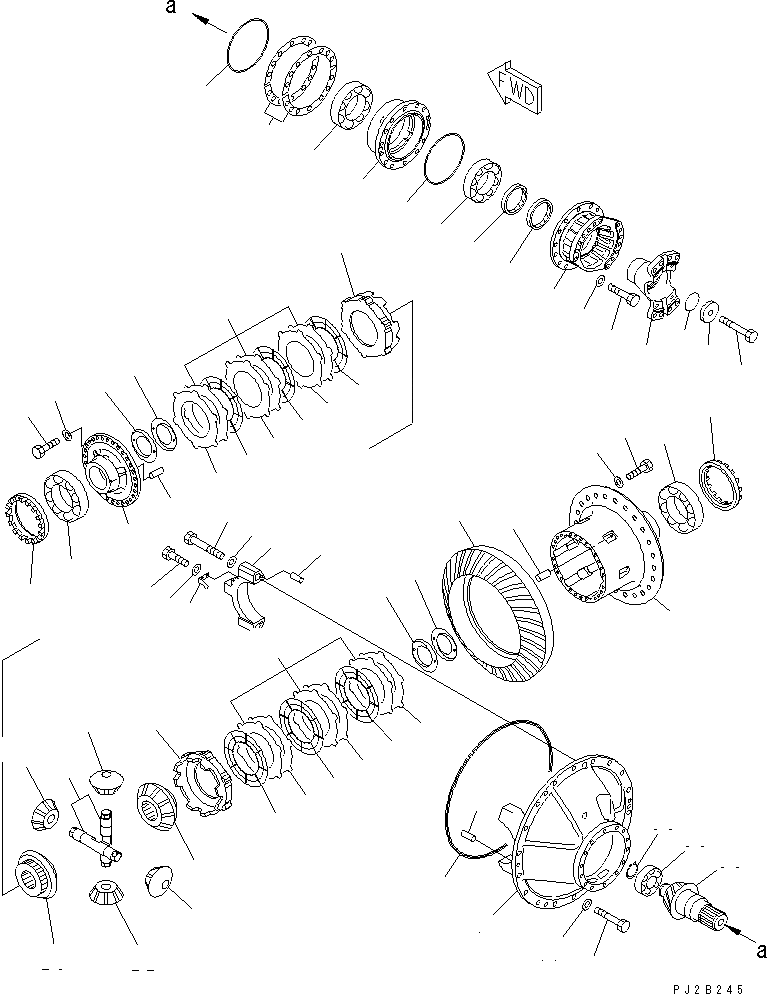 a
FWD
a
PJ2B245