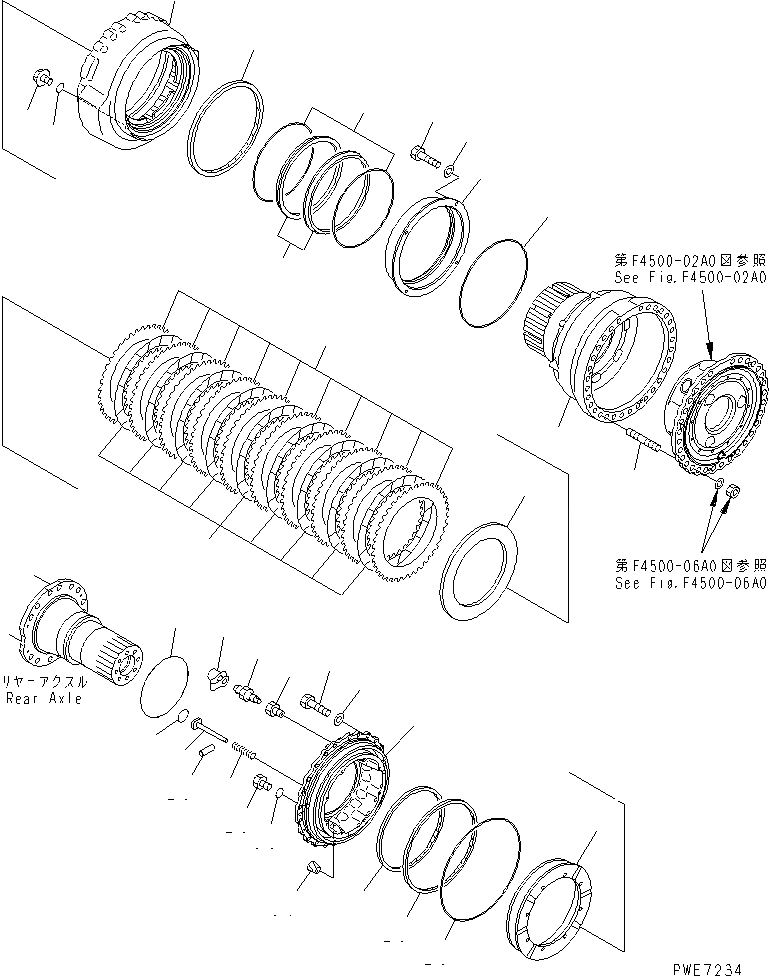 第F4500-02A0図参照
See Fig.F4500-02A0

第F4500-06A0図参照
See Fig.F4500-06A0

リヤーアクスル
Rear Axle

PWE7234