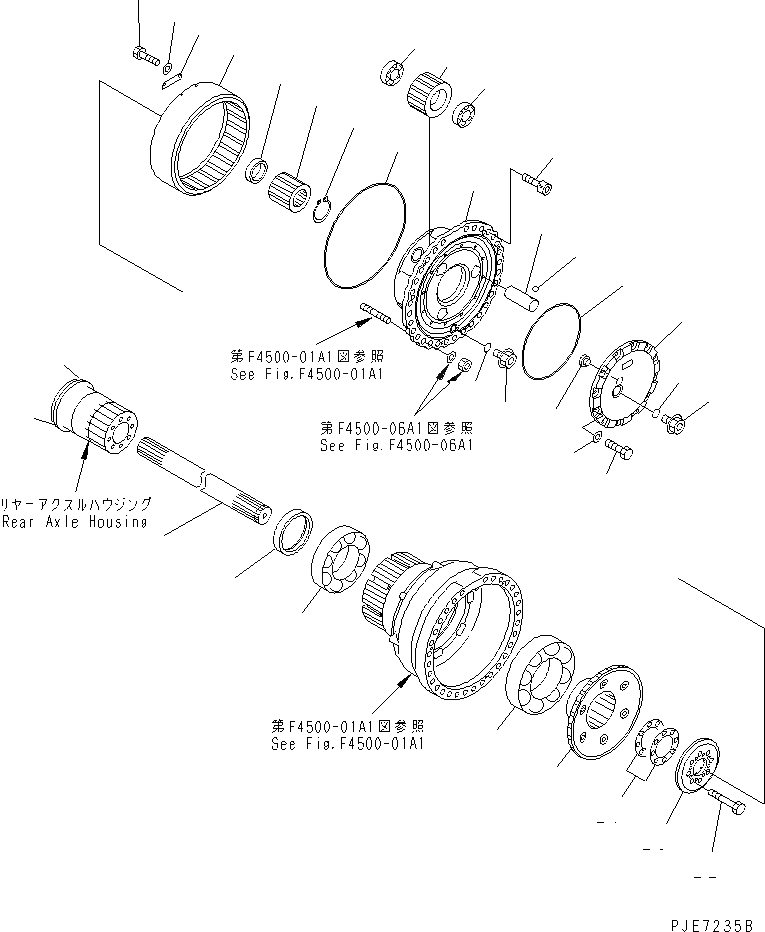 第F4500-01A1図参照
See Fig.F4500-01A1

第F4500-06A1図参照
See Fig.F4500-06A1

リヤーアクスルハウジング
Rear Axle Housing

第F4500-01A1図参照
See Fig.F4500-01A1

PJE7235B