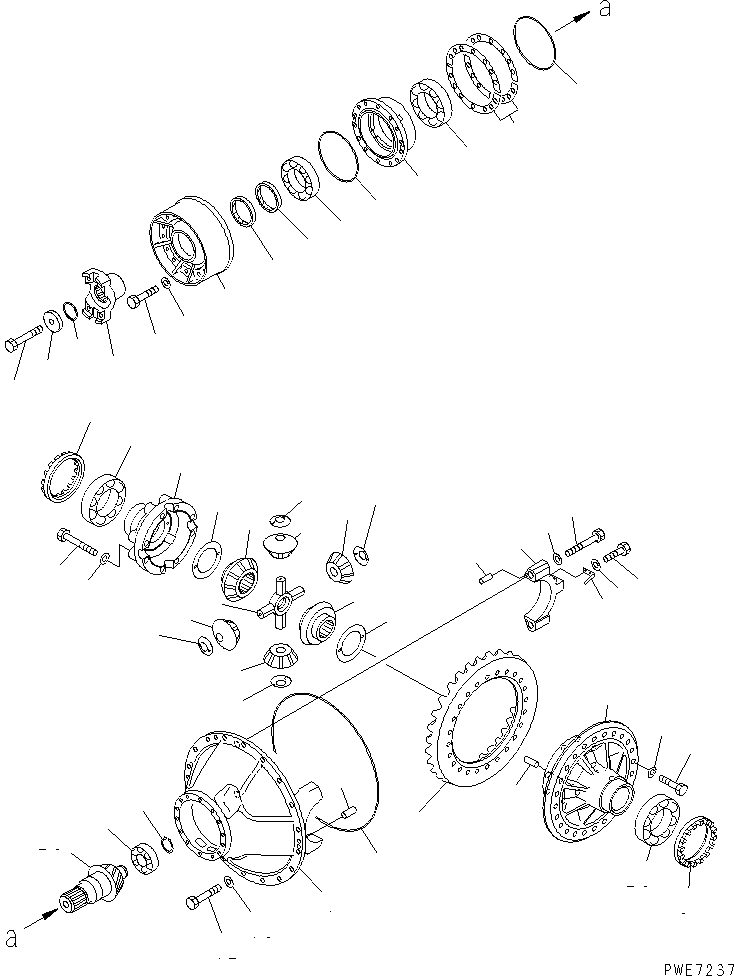 a

a

PWE7237