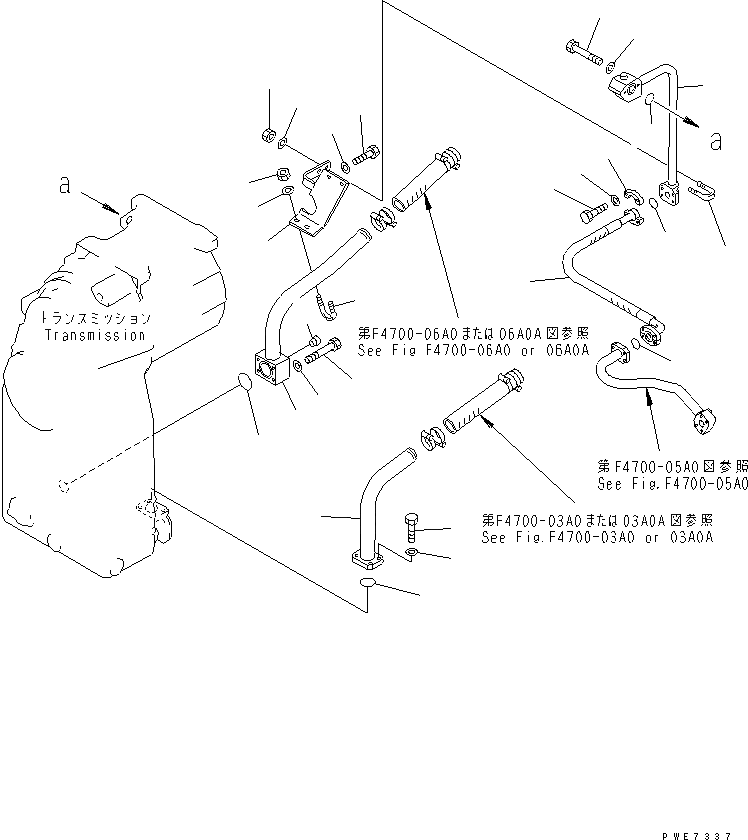 a

a

トランスミッション
Transmission

第F4700-06A0または06A0A図参照
See Fig F4700-06A0 or 06A0A

第F4700-05A0図参照
See Fig.F4700-05A0

第F4700-03A0または03A0A図参照
See Fig.F4700-03A0 or 03A0A

PWE7337