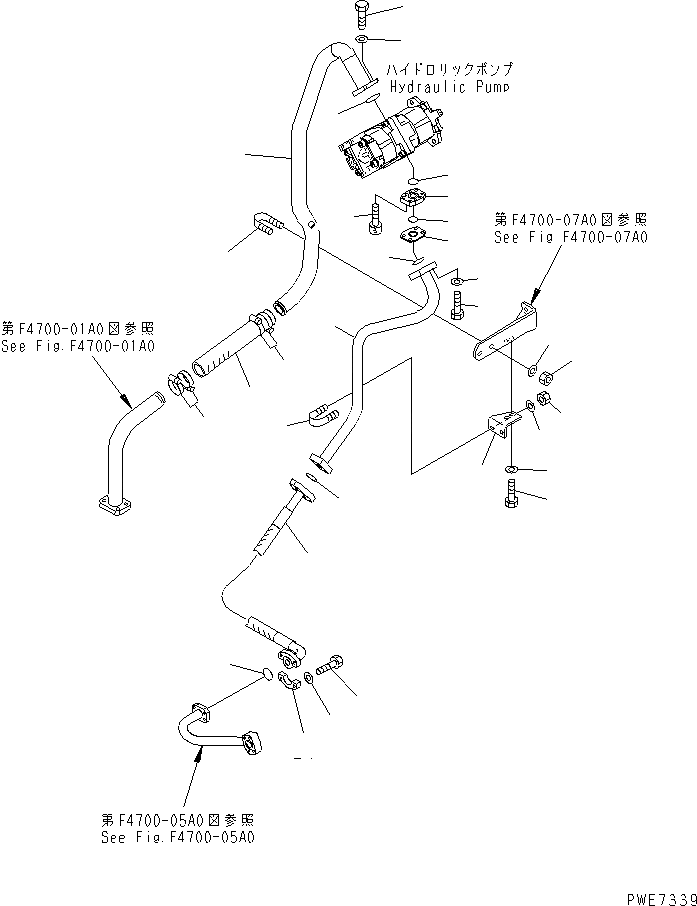 ハイドロリックポンプ
Hydraulic Pump

第F4700-07A0図参照
See Fig F4700-07A0

第F4700-01A0図参照
See Fig.F4700-01A0

第F4700-05A0図参照
See Fig.F4700-05A0

PWE7339